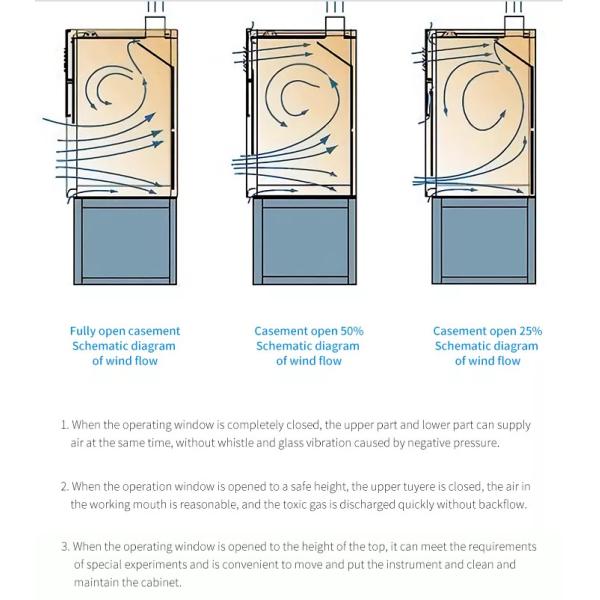 Fully open casement
Schematic diagram
of wind flow

Casement open 50%
Schematic diagram
of wind flow

Casement open 25%
Schematic diagram
of wind flow

1. When the operating window is completely closed, the upper part and lower part can supply air at the same time, without whistle and glass vibration caused by negative pressure.

2. When the operation window is opened to a safe height, the upper tuyere is closed, the air in the working mouth is reasonable, and the toxic gas is discharged quickly without backflow.

3. When the operating window is opened to the height of the top, it can meet the requirements of special experiments and is convenient to move and put the instrument and clean and maintain the cabinet.