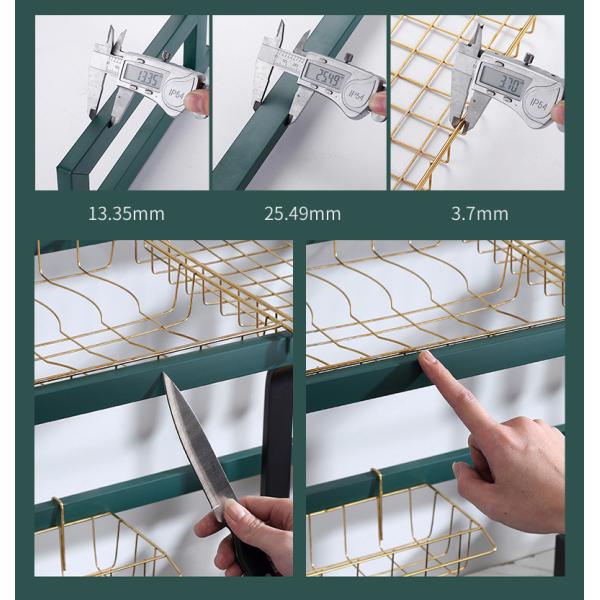 13.35
IP54

25.49
IP54

3.70
IP54

13.35mm

25.49mm

3.7mm