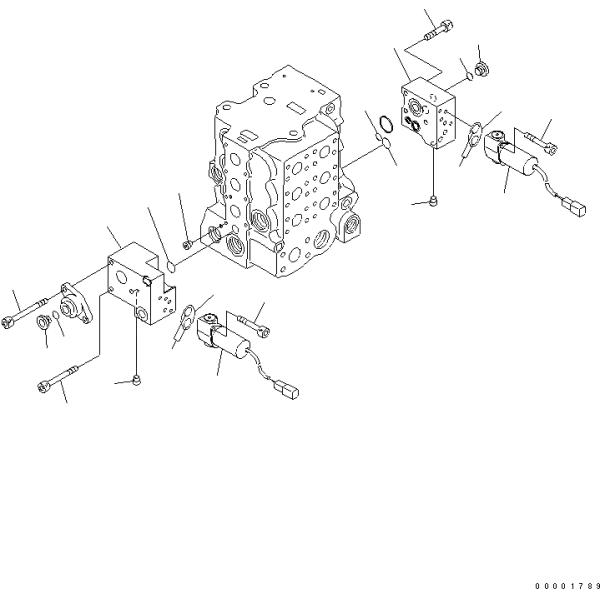 00001789