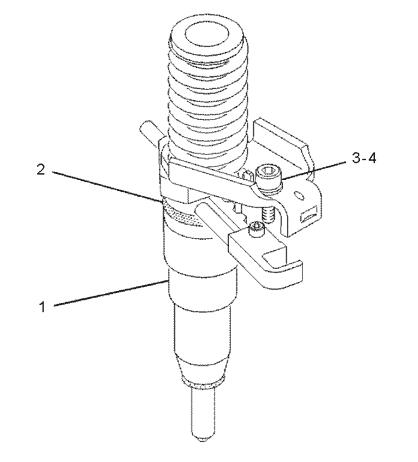 3-4
2
1