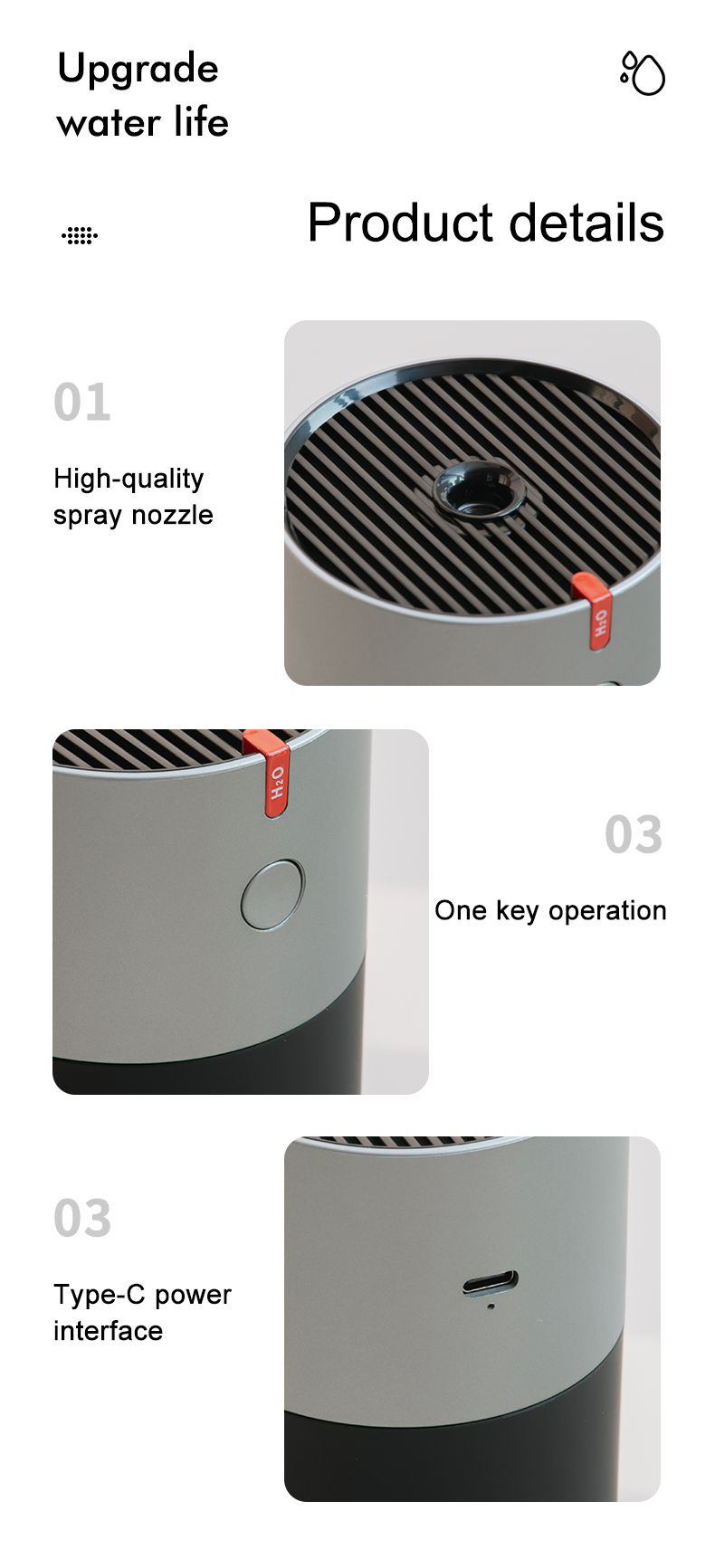 Upgrade water life

Product details

01

High-quality spray nozzle

$H_2O$

$H_2O$

03

One key operation

03

Type-C power interface