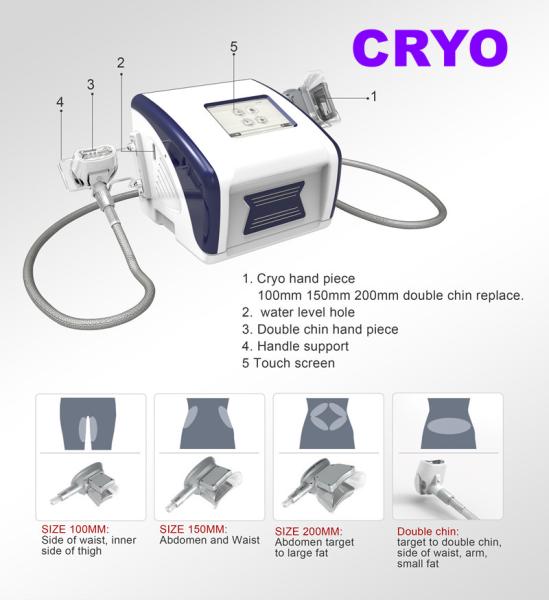 CRYO

5

2

3

4

1

1. Cryo hand piece
100mm 150mm 200mm double chin replace.
2. water level hole
3. Double chin hand piece
4. Handle support
5 Touch screen

SIZE 100MM:
Side of waist, inner side of thigh

SIZE 150MM:
Abdomen and Waist

SIZE 200MM:
Abdomen target to large fat

Double chin:
target to double chin, side of waist, arm, small fat