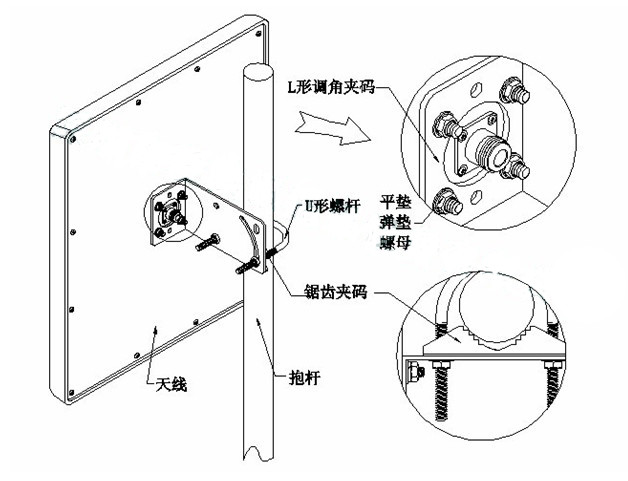 L形调角夹码
U形螺杆
平垫
弹垫
螺母
锯齿夹码
天线
抱杆