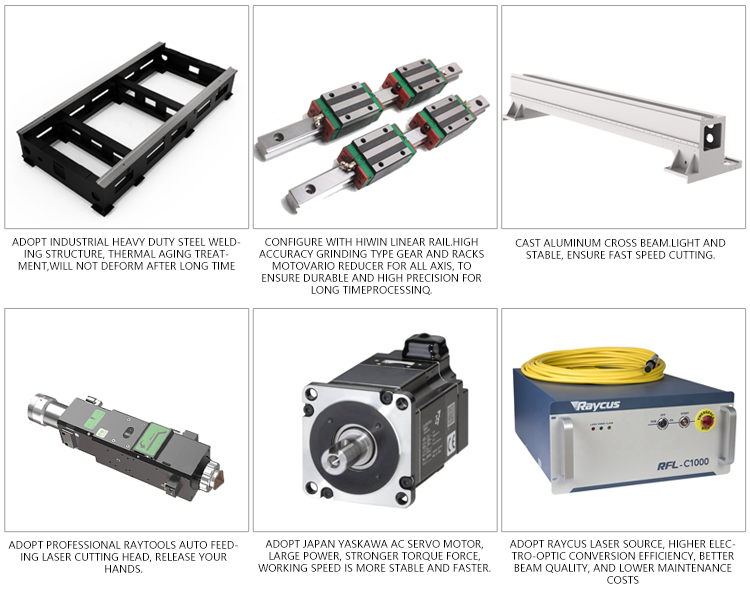 ADOPT INDUSTRIAL HEAVY DUTY STEEL WELDING STRUCTURE, THERMAL AGING TREATMENT,WILL NOT DEFORM AFTER LONG TIME

CONFIGURE WITH HIWIN LINEAR RAIL.HIGH ACCURACY GRINDING TYPE GEAR AND RACKS MOTOVARIO REDUCER FOR ALL AXIS, TO ENSURE DURABLE AND HIGH PRECISION FOR LONG TIMEPROCESSINQ.

CAST ALUMINUM CROSS BEAM.LIGHT AND STABLE, ENSURE FAST SPEED CUTTING.

ADOPT PROFESSIONAL RAYTOOLS AUTO FEEDING LASER CUTTING HEAD, RELEASE YOUR HANDS.

ADOPT JAPAN YASKAWA AC SERVO MOTOR, LARGE POWER, STRONGER TORQUE FORCE, WORKING SPEED IS MORE STABLE AND FASTER.

Raycus

RFL-C1000

ADOPT RAYCUS LASER SOURCE, HIGHER ELECTRO-OPTIC CONVERSION EFFICIENCY, BETTER BEAM QUALITY, AND LOWER MAINTENANCE COSTS