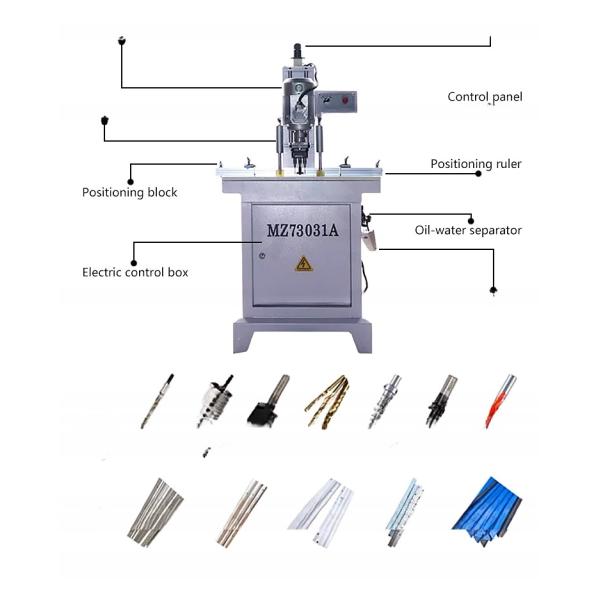 Control panel

Positioning ruler

Positioning block

MZ73031A

Oil-water separator

Electric control box