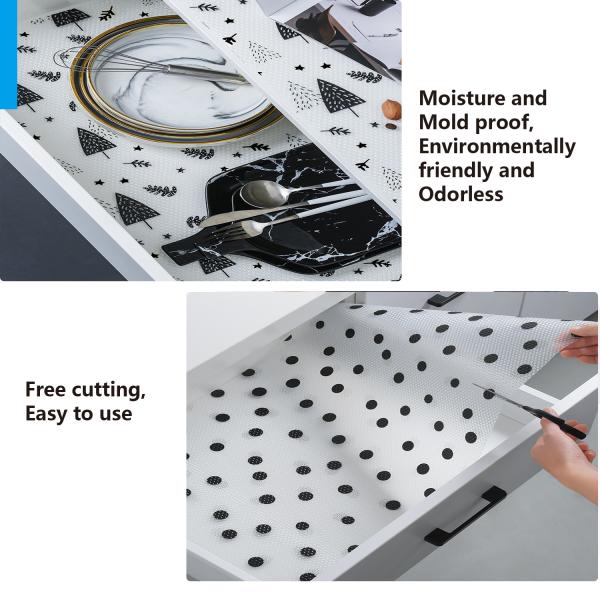 Moisture and Mold proof, Environmentally friendly and Odorless

Free cutting, Easy to use