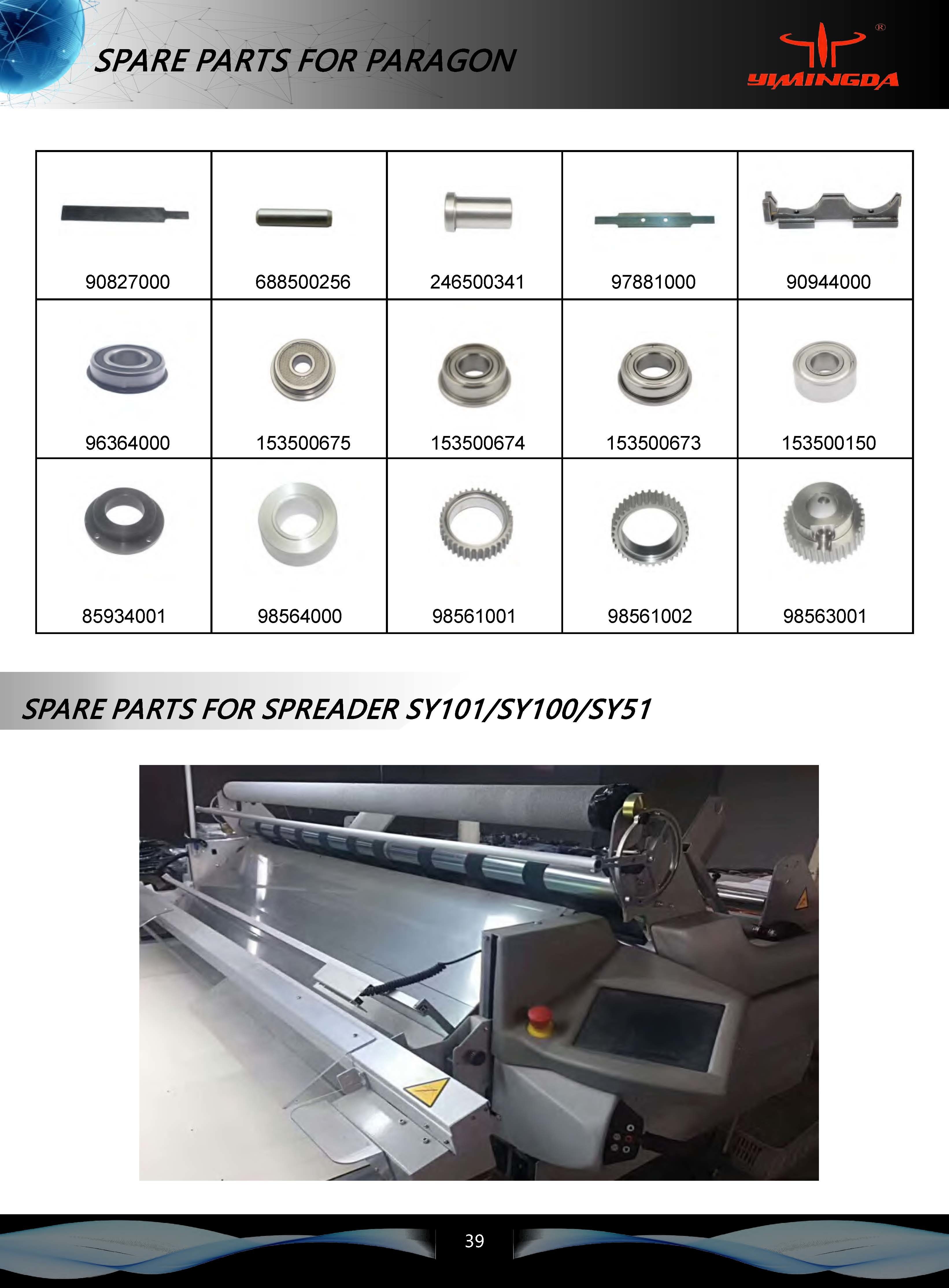 SPARE PARTS FOR PARAGON

YIMINGDA ®

| 90827000 | 688500256 | 246500341 | 97881000 | 90944000 |
|---|---|---|---|---|
| 96364000 | 153500675 | 153500674 | 153500673 | 153500150 |
| 85934001 | 98564000 | 98561001 | 98561002 | 98563001 |

SPARE PARTS FOR SPREADER SY101/SY100/SY51

39