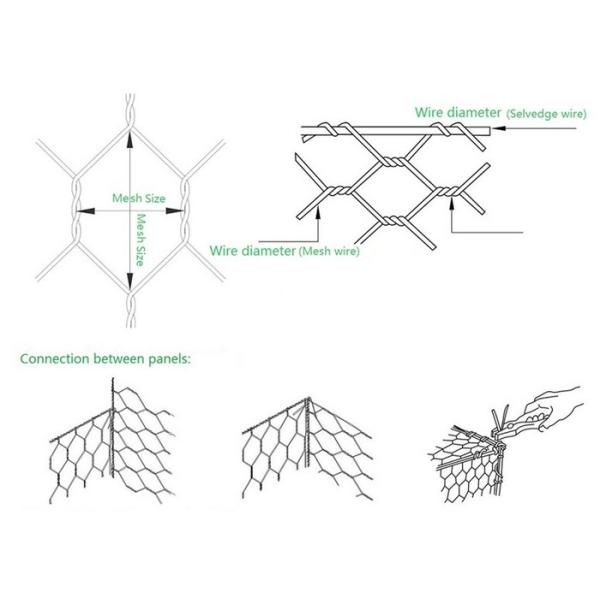 Mesh Size

Mesh Size

Wire diameter (Selvedge wire)

Wire diameter (Mesh wire)

Connection between panels: