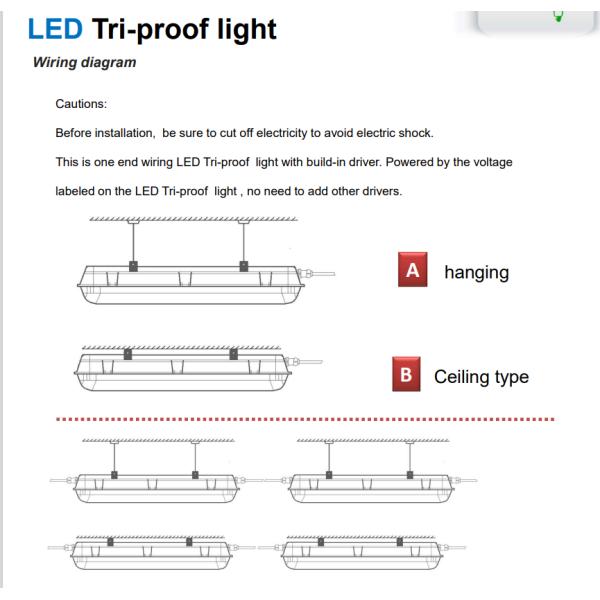 LED Tri-proof light

Wiring diagram

Cautions:

Before installation, be sure to cut off electricity to avoid electric shock.

This is one end wiring LED Tri-proof light with build-in driver. Powered by the voltage labeled on the LED Tri-proof light , no need to add other drivers.

A hanging

B Ceiling type