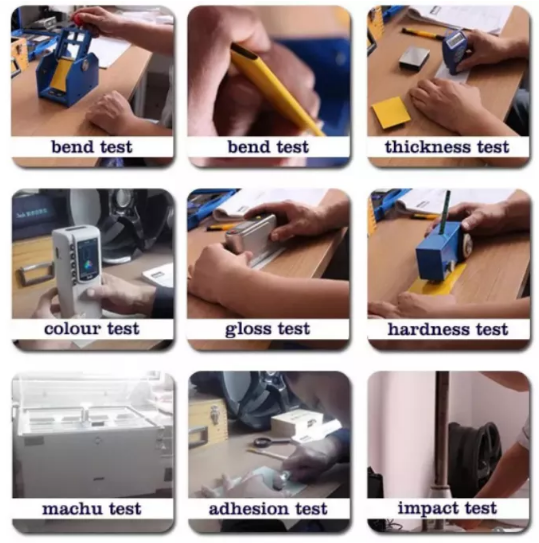 bend test

bend test

thickness test

colour test

gloss test

hardness test

machu test

adhesion test

impact test