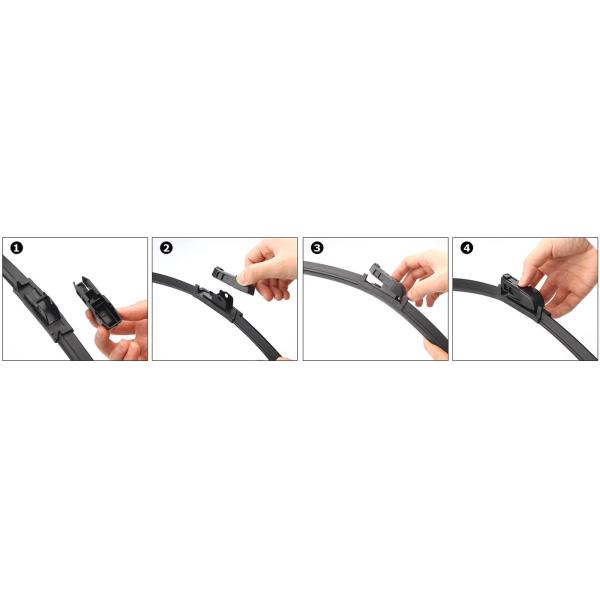 1

2

3

4