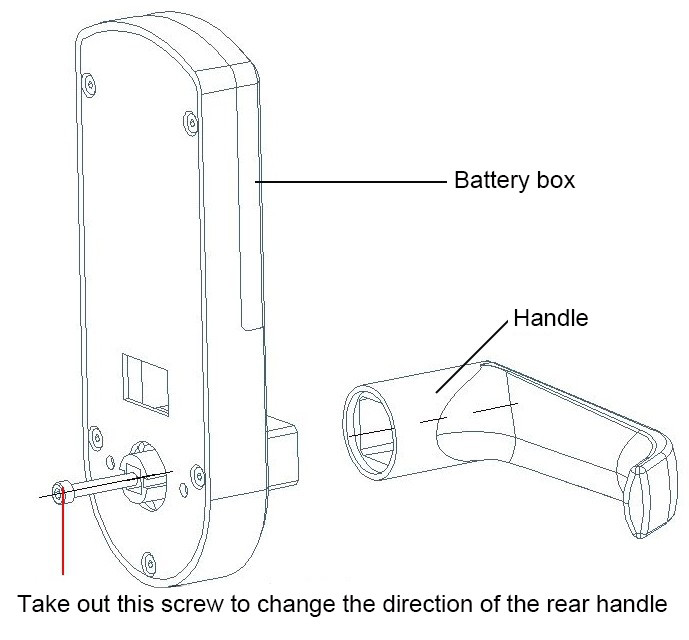 Battery box

Handle

Take out this screw to change the direction of the rear handle