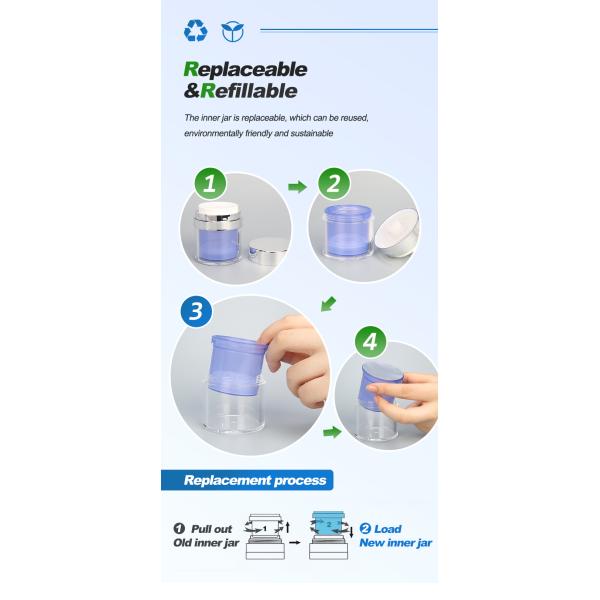 Replaceable
&Refillable

The inner jar is replaceable, which can be reused, environmentally friendly and sustainable

1

2

3

4

Replacement process

❶ Pull out
Old inner jar

1

2

❷ Load
New inner jar