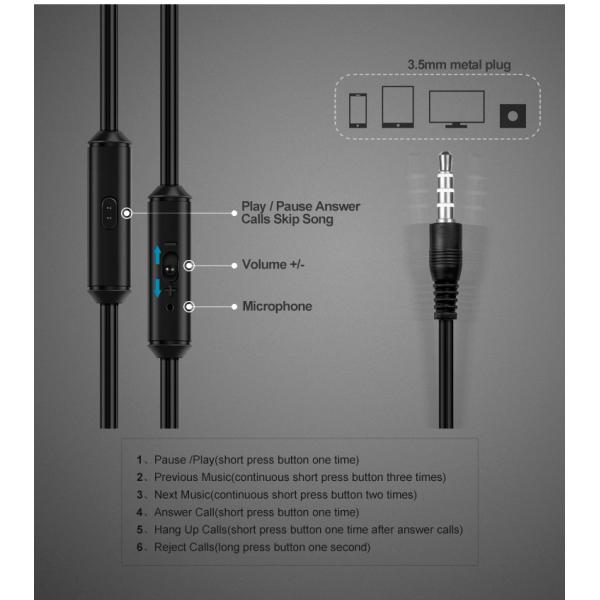 3.5mm metal plug

Play / Pause Answer Calls Skip Song

Volume +/-

Microphone

1、Pause /Play(short press button one time)
2、Previous Music(continuous short press button three times)
3、Next Music(continuous short press button two times)
4、Answer Call(short press button one time)
5、Hang Up Calls(short press button one time after answer calls)
6、Reject Calls(long press button one second)