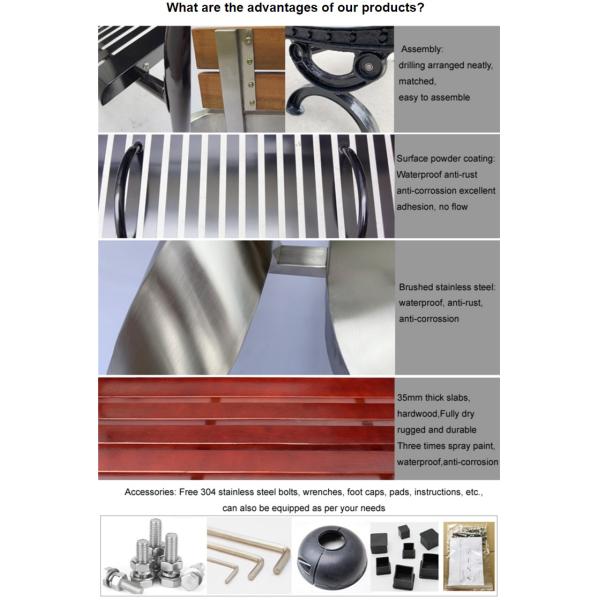 What are the advantages of our products?

Assembly:
drilling arranged neatly, matched,
easy to assemble

Surface powder coating:
Waterproof anti-rust anti-corrossion excellent adhesion, no flow

Brushed stainless steel:
waterproof, anti-rust,
anti-corrossion

35mm thick slabs,
hardwood,Fully dry
rugged and durable
Three times spray paint,
waterproof,anti-corrosion

Accessories: Free 304 stainless steel bolts, wrenches, foot caps, pads, instructions, etc., can also be equipped as per your needs