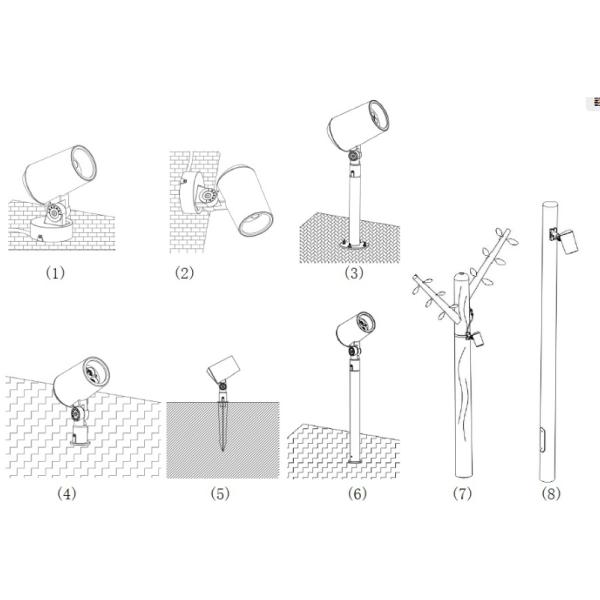 (1)

(2)

(3)

(4)

(5)

(6)

(7)

(8)