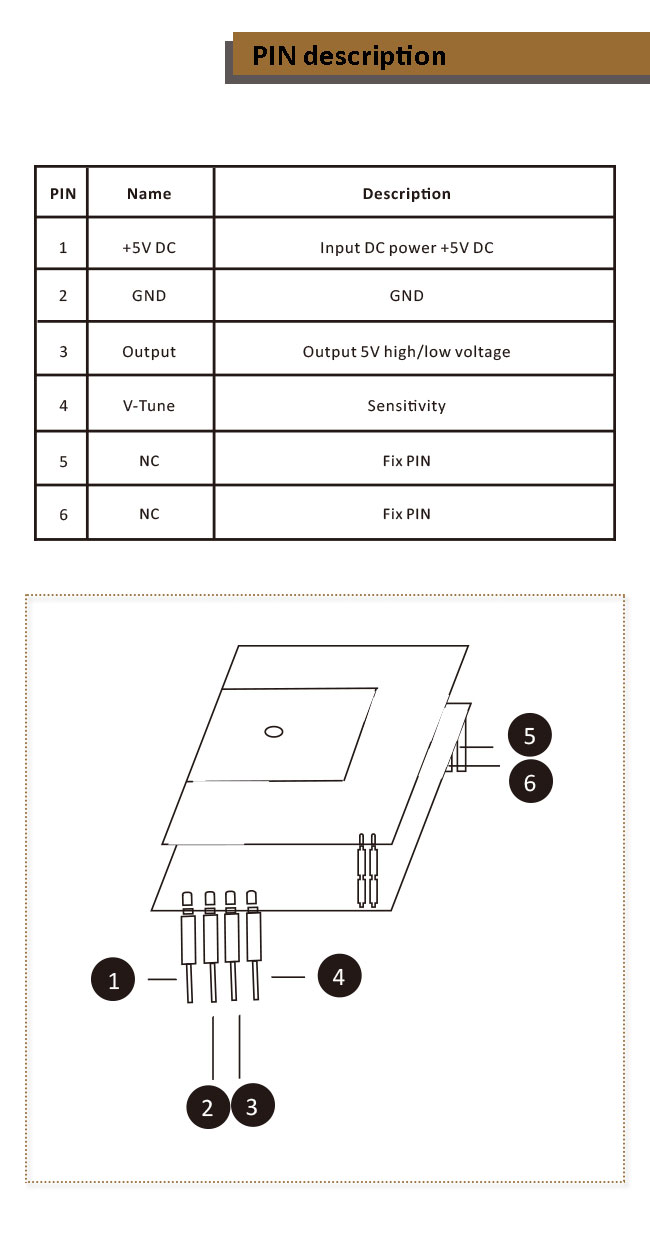 PIN description

| PIN | Name | Description |
|---|---|---|
| 1 | +5V DC | Input DC power +5V DC |
| 2 | GND | GND |
| 3 | Output | Output 5V high/low voltage |
| 4 | V-Tune | Sensitivity |
| 5 | NC | Fix PIN |
| 6 | NC | Fix PIN |

5
6
1
4
2
3