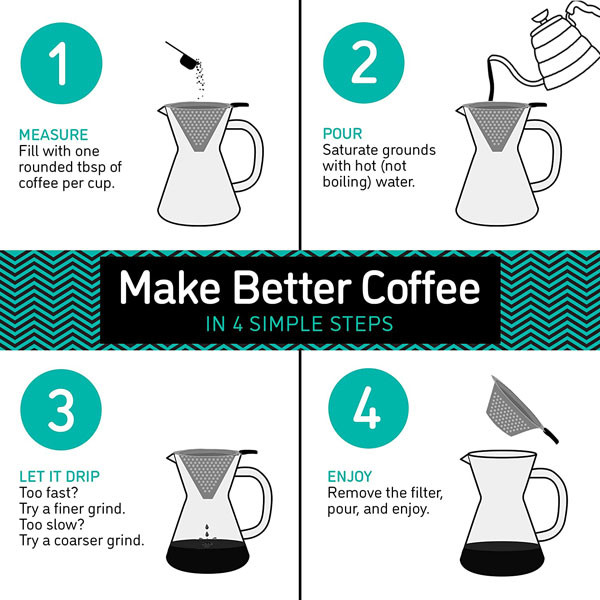 1

MEASURE
Fill with one rounded tbsp of coffee per cup.

2

POUR
Saturate grounds with hot (not boiling) water.

Make Better Coffee
IN 4 SIMPLE STEPS

3

LET IT DRIP
Too fast?
Try a finer grind.
Too slow?
Try a coarser grind.

4

ENJOY
Remove the filter, pour, and enjoy.