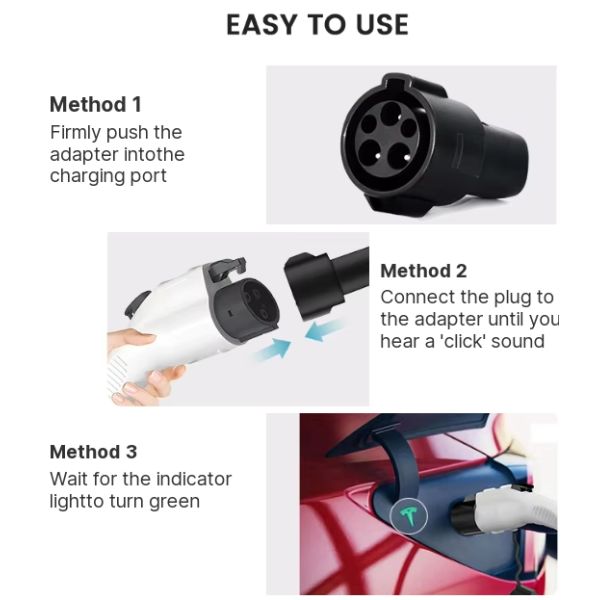 EASY TO USE

Method 1
Firmly push the adapter intothe charging port

Method 2
Connect the plug to the adapter until you hear a 'click' sound

Method 3
Wait for the indicator lightto turn green