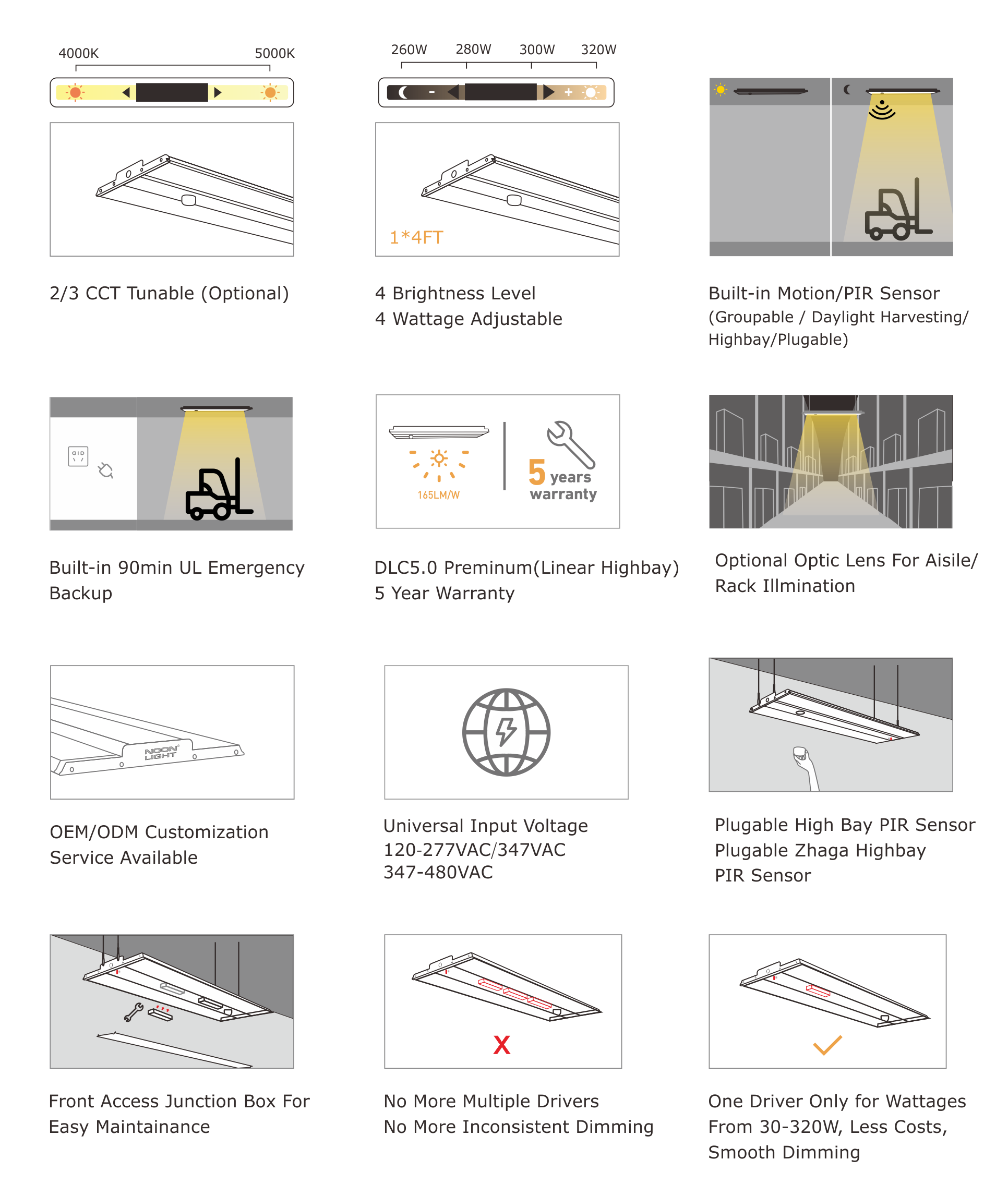 4000K 5000K

2/3 CCT Tunable (Optional)

260W 280W 300W 320W

- +

1*4FT

4 Brightness Level
4 Wattage Adjustable

Built-in Motion/PIR Sensor
(Groupable / Daylight Harvesting/ Highbay/Plugable)

Built-in 90min UL Emergency Backup

165LM/W

5 years warranty

DLC5.0 Preminum(Linear Highbay)
5 Year Warranty

Optional Optic Lens For Aisile/ Rack Illmination

NOON LIGHT

OEM/ODM Customization Service Available

Universal Input Voltage
120-277VAC/347VAC
347-480VAC

Plugable High Bay PIR Sensor
Plugable Zhaga Highbay
PIR Sensor

Front Access Junction Box For Easy Maintainance

X

No More Multiple Drivers
No More Inconsistent Dimming

One Driver Only for Wattages From 30-320W, Less Costs, Smooth Dimming