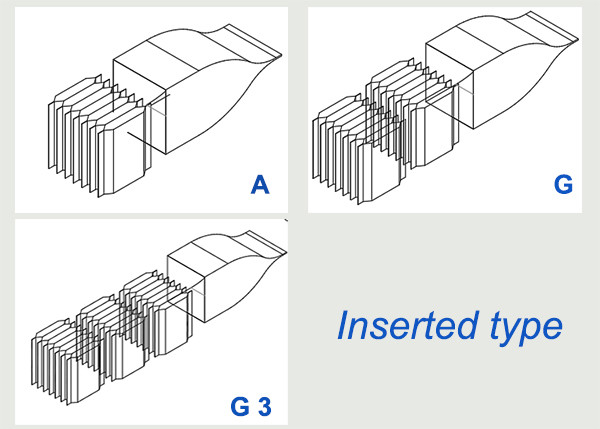 A

G

G 3

Inserted type