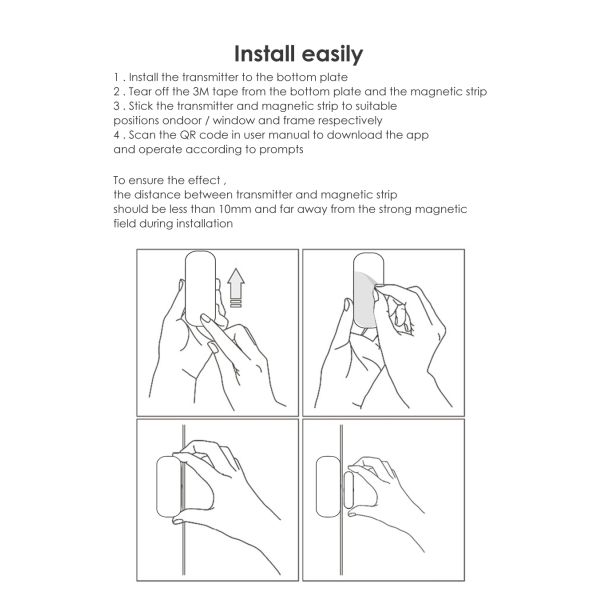 Install easily

1 . Install the transmitter to the bottom plate
2 . Tear off the 3M tape from the bottom plate and the magnetic strip
3 . Stick the transmitter and magnetic strip to suitable positions ondoor / window and frame respectively
4 . Scan the QR code in user manual to download the app and operate according to prompts

To ensure the effect , the distance between transmitter and magnetic strip should be less than 10mm and far away from the strong magnetic field during installation