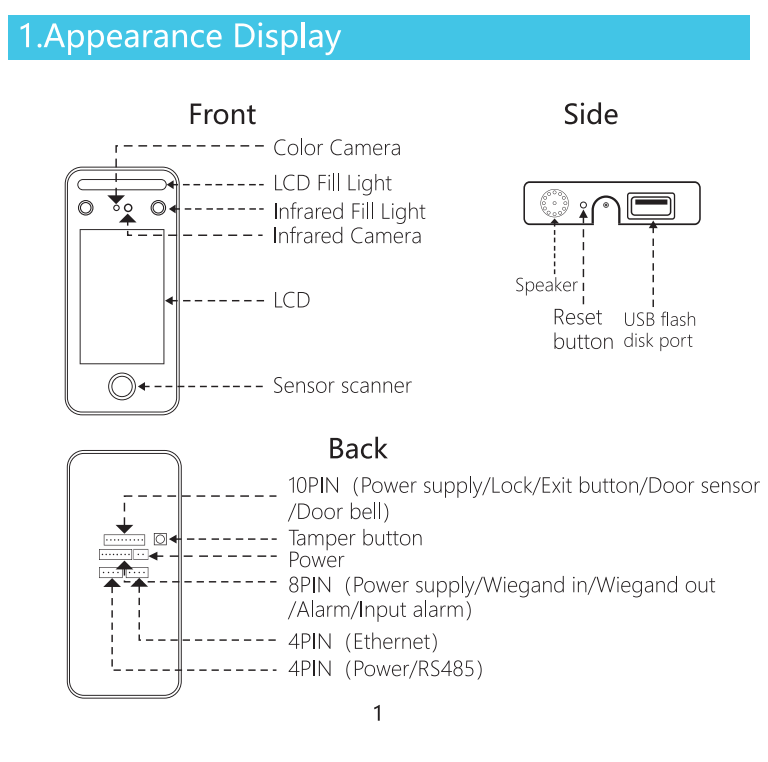 1.Appearance Display

Front

Color Camera
LCD Fill Light
Infrared Fill Light
Infrared Camera
LCD
Sensor scanner

Side

Speaker
Reset button
USB flash disk port

Back

10PIN (Power supply/Lock/Exit button/Door sensor /Door bell)
Tamper button
Power
8PIN (Power supply/Wiegand in/Wiegand out /Alarm/Input alarm)
4PIN (Ethernet)
4PIN (Power/RS485)

1