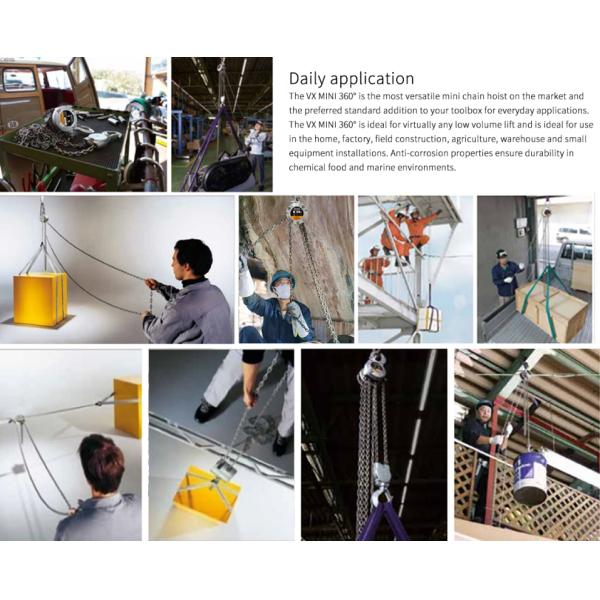 Daily application

The VX MINI 360° is the most versatile mini chain hoist on the market and the preferred standard addition to your toolbox for everyday applications. The VX MINI 360° is ideal for virtually any low volume lift and is ideal for use in the home, factory, field construction, agriculture, warehouse and small equipment installations. Anti-corrosion properties ensure durability in chemical food and marine environments.