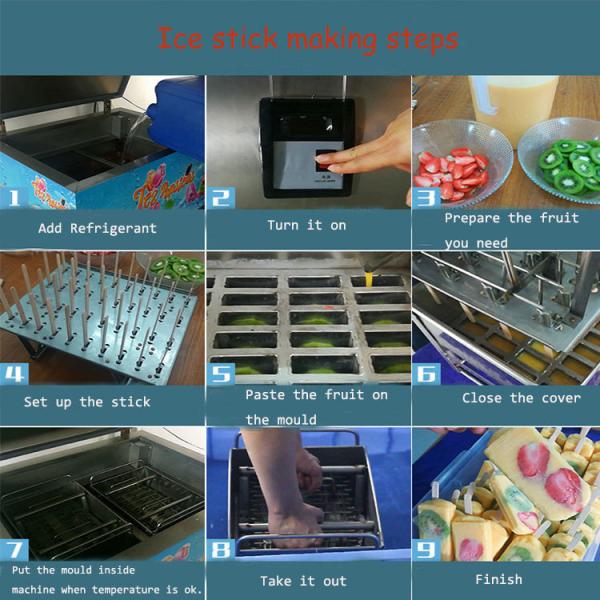 Ice stick making steps

1
Add Refrigerant

2
Turn it on

3
Prepare the fruit you need

4
Set up the stick

5
Paste the fruit on the mould

6
Close the cover

7
Put the mould inside machine when temperature is ok.

8
Take it out

9
Finish