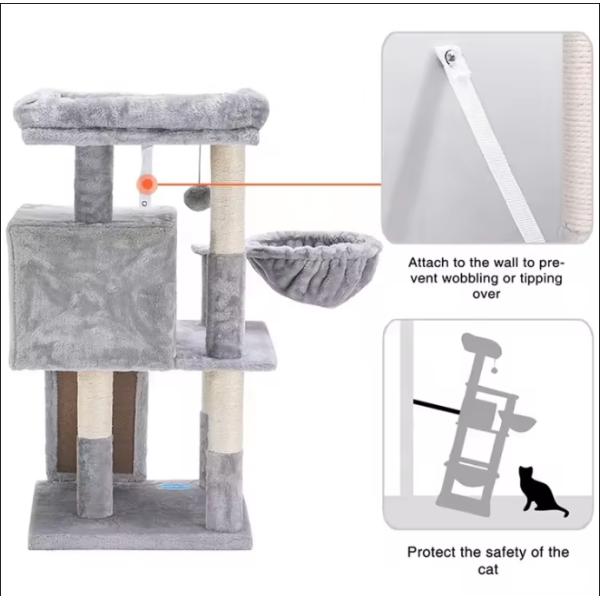 Attach to the wall to prevent wobbling or tipping over

Protect the safety of the cat