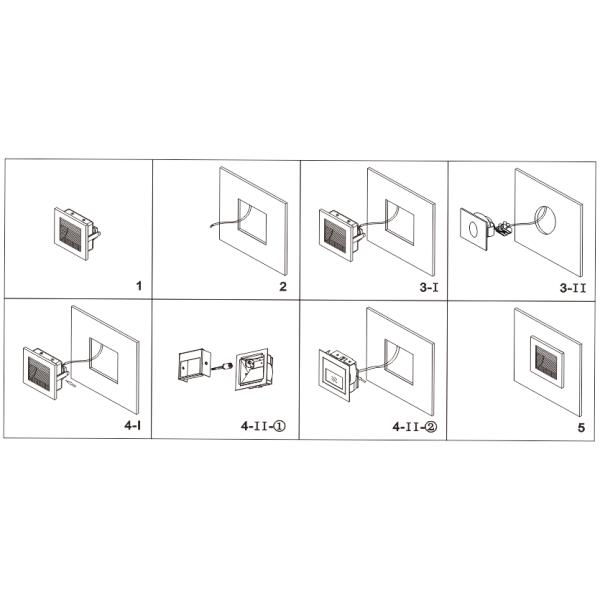 1
2
3-I
3-II
4-I
4-II-①
4-II-②
5