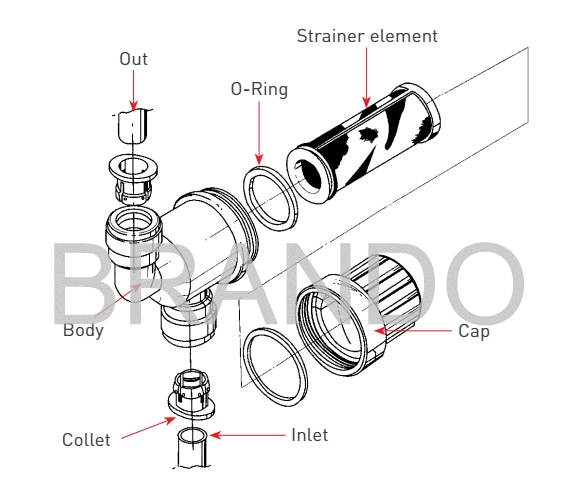 Strainer element

Out

O-Ring

BRANDO

Body

Cap

Collet

Inlet