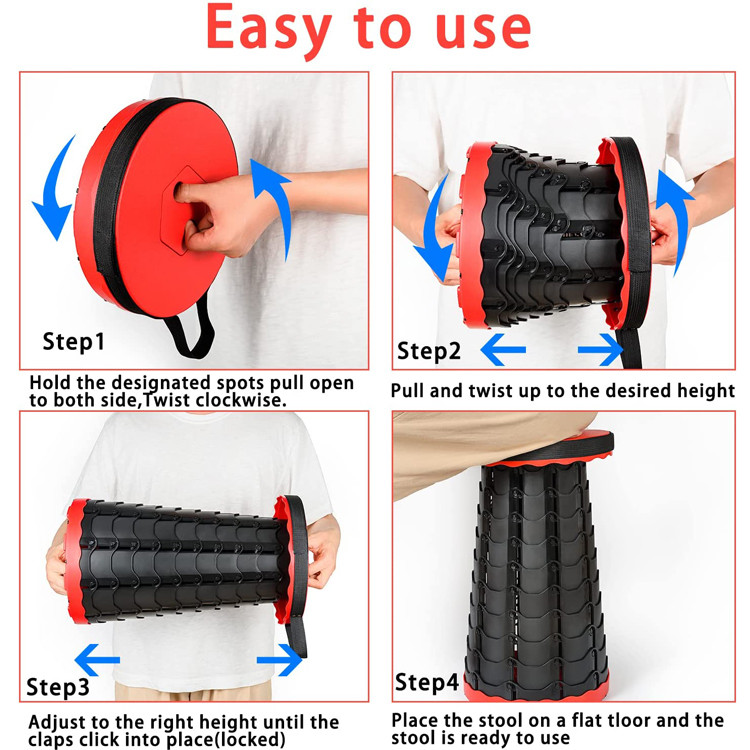 Easy to use

Step1

Hold the designated spots pull open to both side,Twist clockwise.

Step2

Pull and twist up to the desired height

Step3

Adjust to the right height until the claps click into place(locked)

Step4

Place the stool on a flat tloor and the stool is ready to use