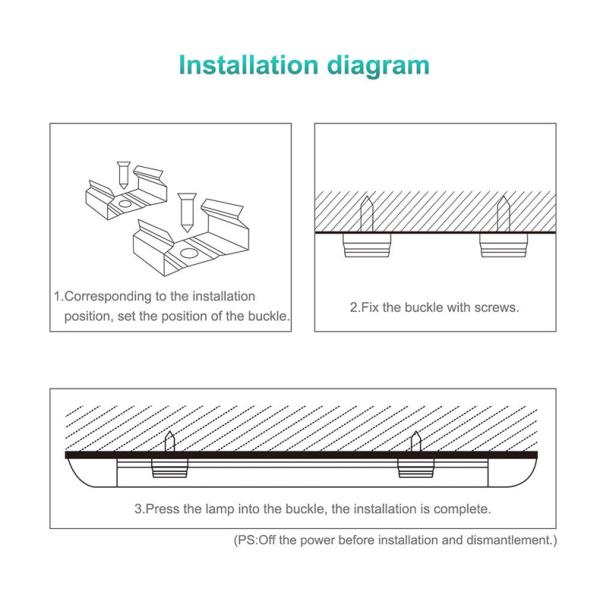 Installation diagram

1.Corresponding to the installation position, set the position of the buckle.

2.Fix the buckle with screws.

3.Press the lamp into the buckle, the installation is complete.

(PS:Off the power before installation and dismantlement.)