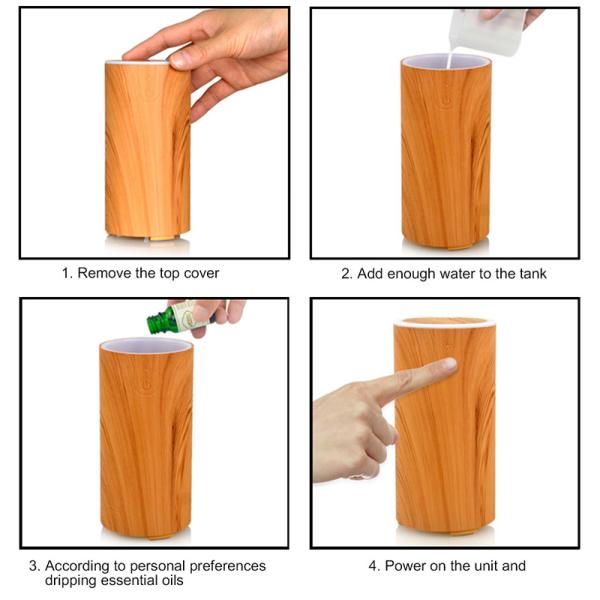 1. Remove the top cover

2. Add enough water to the tank

3. According to personal preferences dripping essential oils

4. Power on the unit and