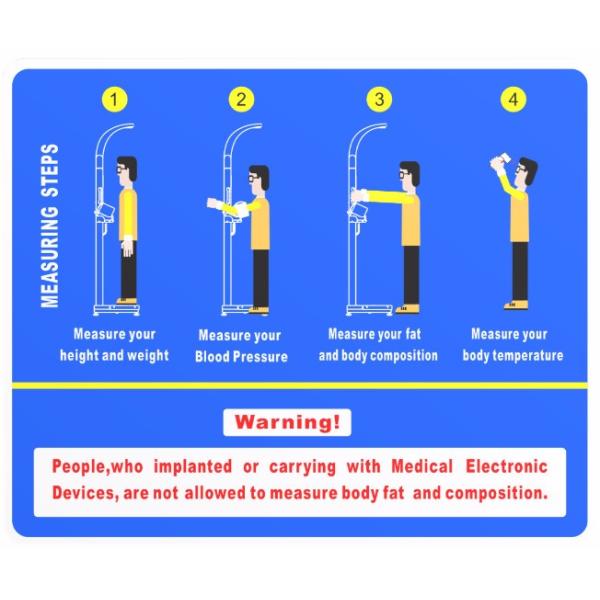 MEASURING STEPS

1

Measure your height and weight

2

Measure your Blood Pressure

3

Measure your fat and body composition

4

Measure your body temperature

Warning!

People,who implanted or carrying with Medical Electronic Devices, are not allowed to measure body fat and composition.