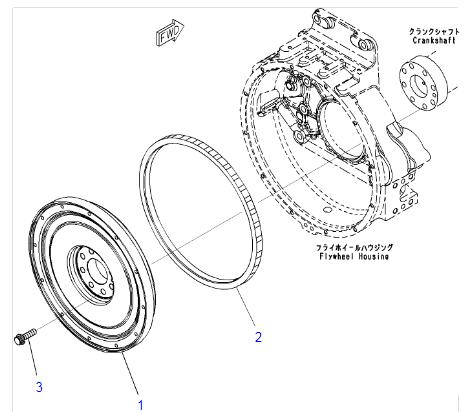 FWD

クランクシャフト
Crankshaft

フライホイールハウジング
Flywheel Housing

2

3

1