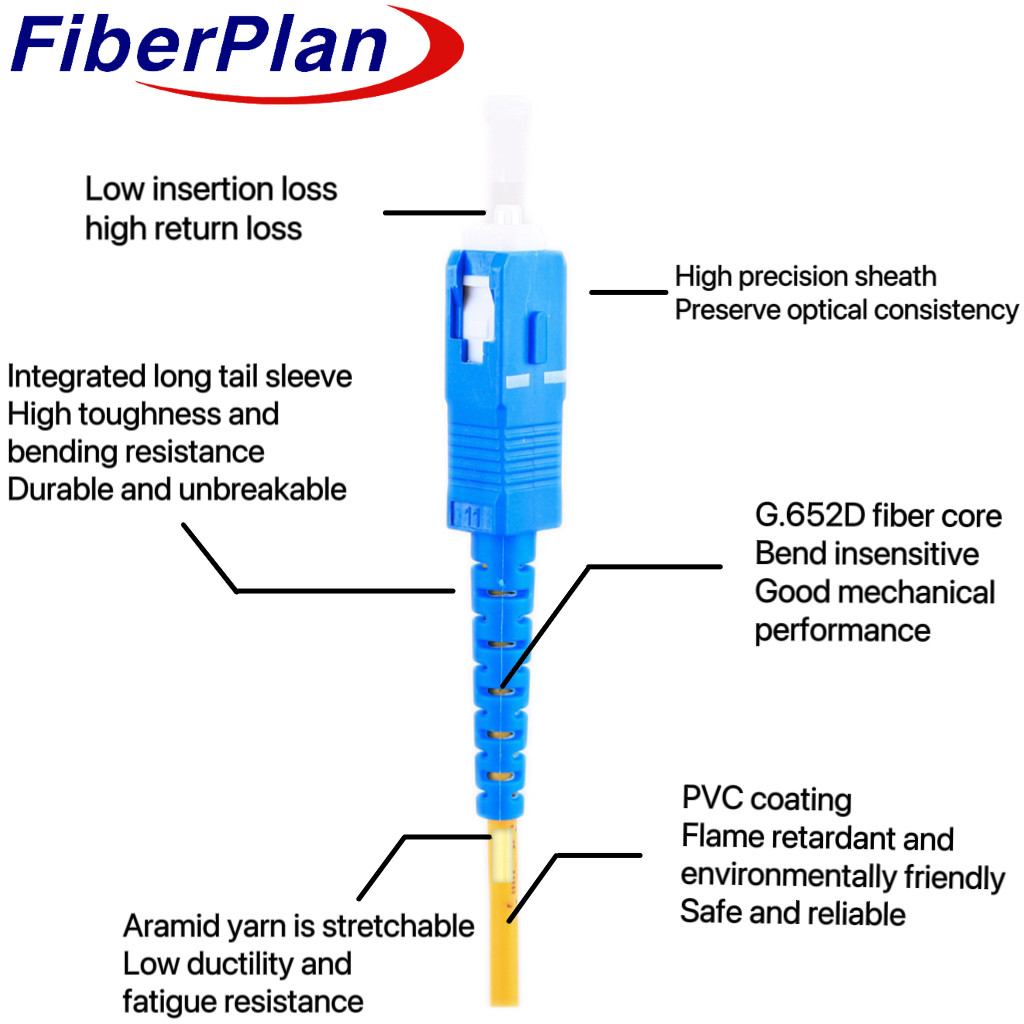 FiberPlan

Low insertion loss
high return loss

High precision sheath
Preserve optical consistency

Integrated long tail sleeve
High toughness and bending resistance
Durable and unbreakable

G.652D fiber core
Bend insensitive
Good mechanical performance

PVC coating
Flame retardant and environmentally friendly
Safe and reliable

Aramid yarn is stretchable
Low ductility and fatigue resistance