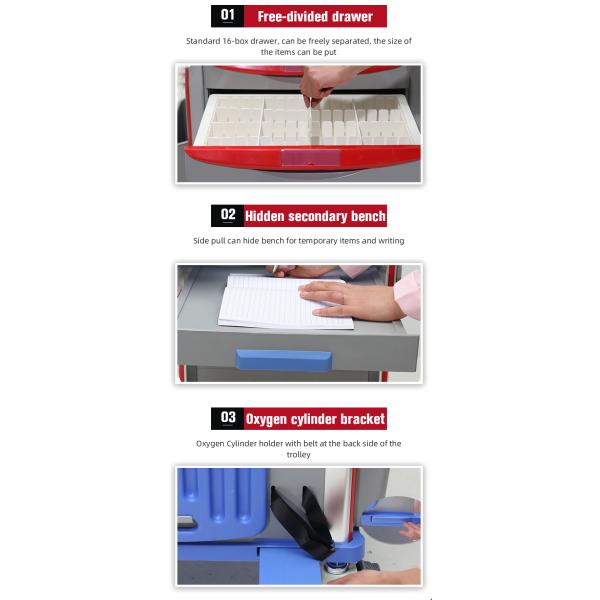 01 Free-divided drawer

Standard 16-box drawer, can be freely separated, the size of the items can be put

02 Hidden secondary bench

Side pull can hide bench for temporary items and writing

03 Oxygen cylinder bracket

Oxygen Cylinder holder with belt at the back side of the trolley