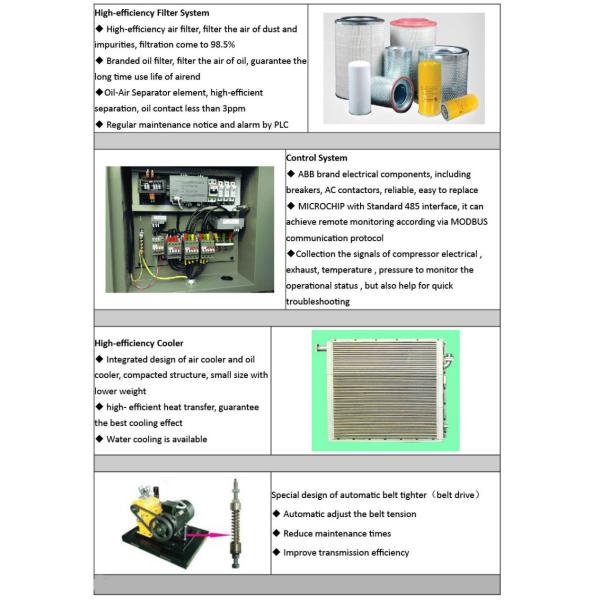 High-efficiency Filter System
◆ High-efficiency air filter, filter the air of dust and impurities, filtration come to 98.5%
◆ Branded oil filter, filter the air of oil, guarantee the long time use life of airend
◆Oil-Air Separator element, high-efficient separation, oil contact less than 3ppm
◆ Regular maintenance notice and alarm by PLC

Control System
◆ ABB brand electrical components, including breakers, AC contactors, reliable, easy to replace
◆ MICROCHIP with Standard 485 interface, it can achieve remote monitoring according via MODBUS communication protocol
◆Collection the signals of compressor electrical , exhaust, temperature , pressure to monitor the operational status , but also help for quick troubleshooting

High-efficiency Cooler
◆ Integrated design of air cooler and oil cooler, compacted structure, small size with lower weight
◆ high- efficient heat transfer, guarantee the best cooling effect
◆ Water cooling is available

Special design of automatic belt tighter（belt drive）
◆ Automatic adjust the belt tension
◆ Reduce maintenance times
◆ Improve transmission efficiency