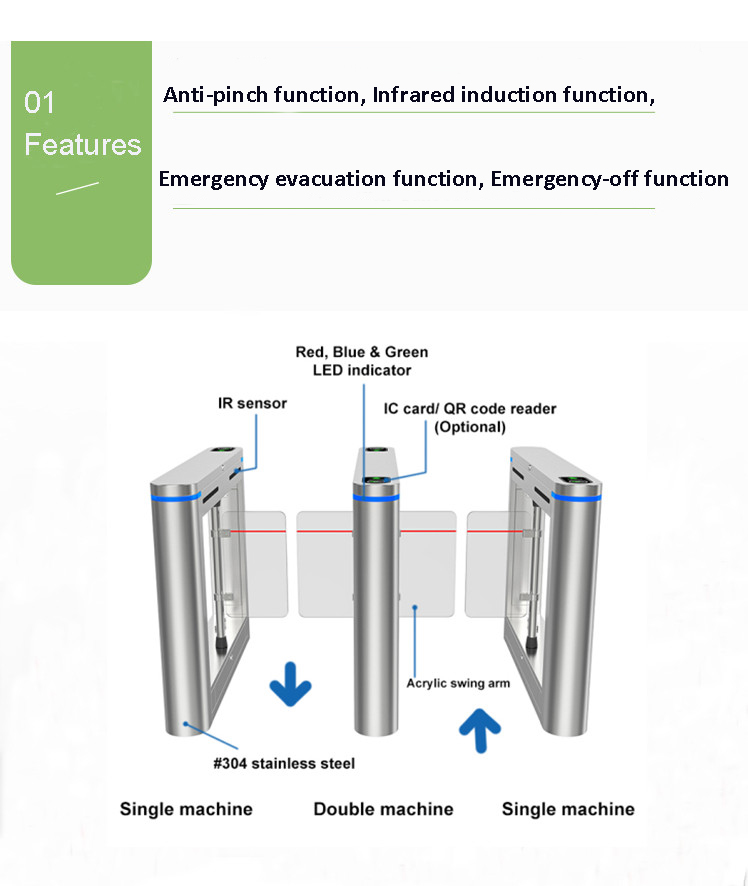 01
Features

Anti-pinch function, Infrared induction function,

Emergency evacuation function, Emergency-off function

Red, Blue & Green
LED indicator

IR sensor

IC card/ QR code reader
(Optional)

Acrylic swing arm

#304 stainless steel

Single machine

Double machine

Single machine