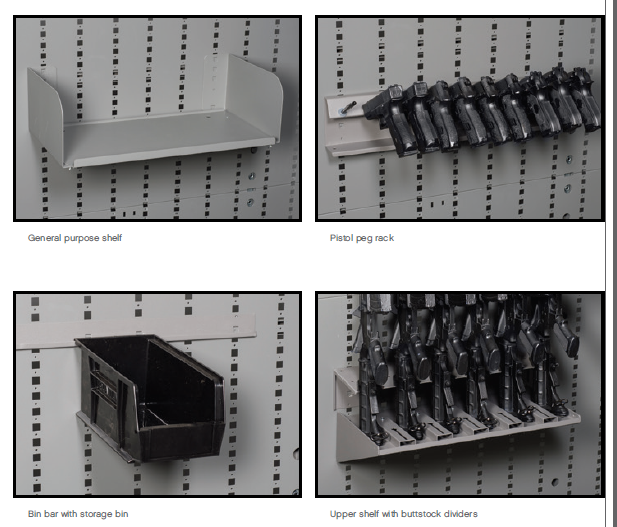 General purpose shelf

Pistol peg rack

Bin bar with storage bin

Upper shelf with buttstock dividers