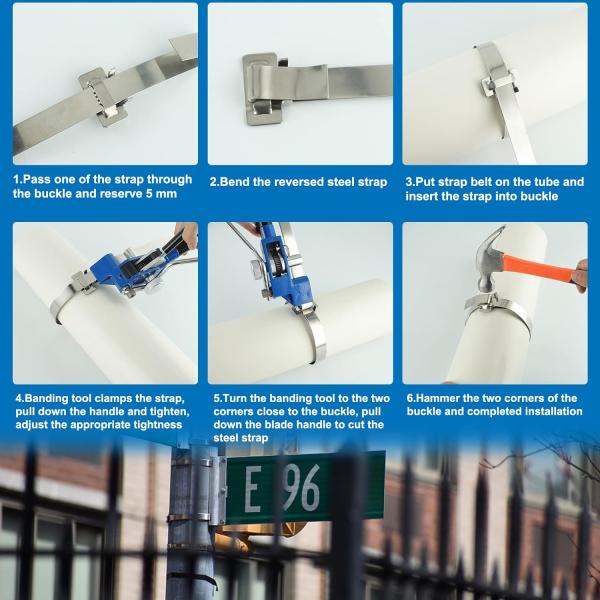 1.Pass one of the strap through the buckle and reserve 5 mm

2.Bend the reversed steel strap

3.Put strap belt on the tube and insert the strap into buckle

4.Banding tool clamps the strap, pull down the handle and tighten, adjust the appropriate tightness

5.Turn the banding tool to the two corners close to the buckle, pull down the blade handle to cut the steel strap

6.Hammer the two corners of the buckle and completed installation

E 96