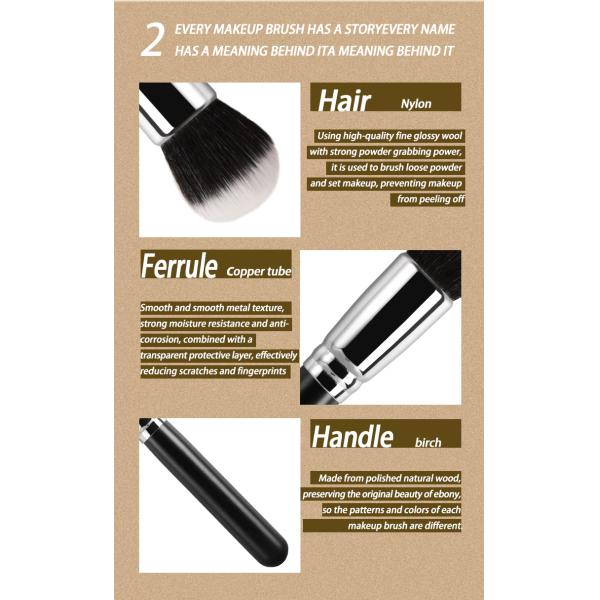 2 EVERY MAKEUP BRUSH HAS A STORYEVERY NAME HAS A MEANING BEHIND ITA MEANING BEHIND IT

Hair Nylon

Using high-quality fine glossy wool with strong powder grabbing power, it is used to brush loose powder and set makeup, preventing makeup from peeling off

Ferrule Copper tube

Smooth and smooth metal texture, strong moisture resistance and anti-corrosion, combined with a transparent protective layer, effectively reducing scratches and fingerprints

Handle birch

Made from polished natural wood, preserving the original beauty of ebony, so the patterns and colors of each makeup brush are different