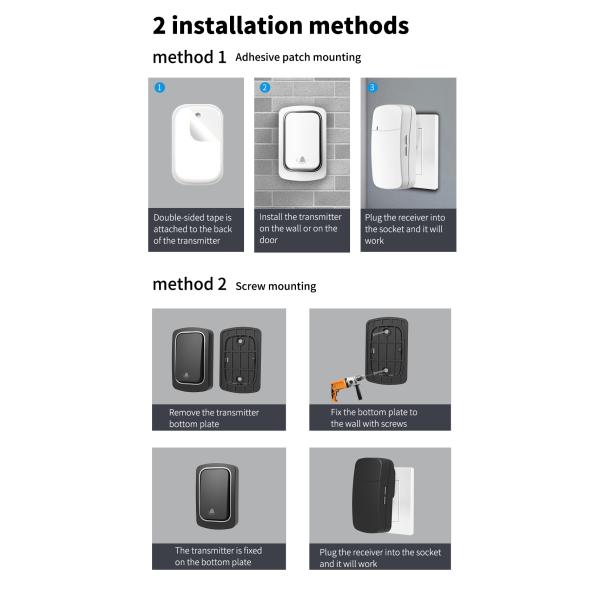 2 installation methods

method 1 Adhesive patch mounting

1

Double-sided tape is attached to the back of the transmitter

2

Install the transmitter on the wall or on the door

3

Plug the receiver into the socket and it will work

method 2 Screw mounting

Remove the transmitter bottom plate

Fix the bottom plate to the wall with screws

The transmitter is fixed on the bottom plate

Plug the receiver into the socket and it will work