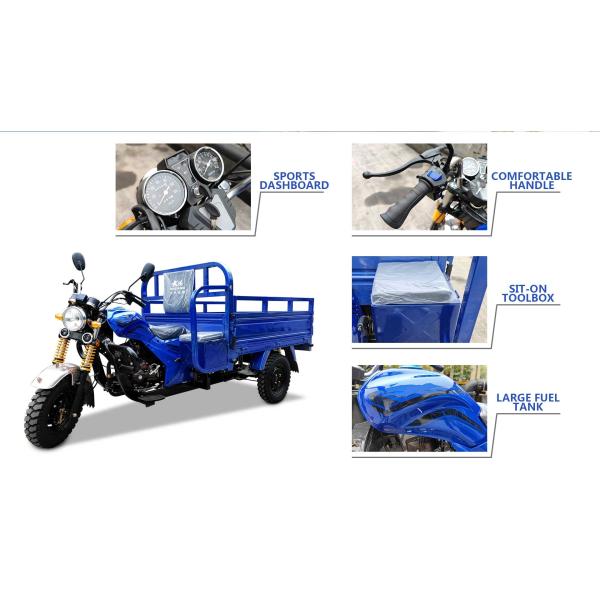 SPORTS DASHBOARD

COMFORTABLE HANDLE

SIT-ON TOOLBOX

LARGE FUEL TANK