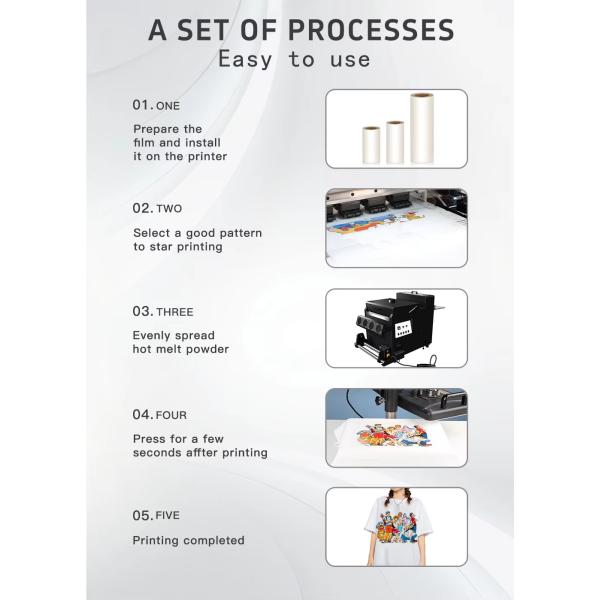 A SET OF PROCESSES
Easy to use

01. ONE

Prepare the film and install it on the printer

02. TWO

Select a good pattern to star printing

03. THREE

Evenly spread hot melt powder

04. FOUR

Press for a few seconds affter printing

05. FIVE

Printing completed