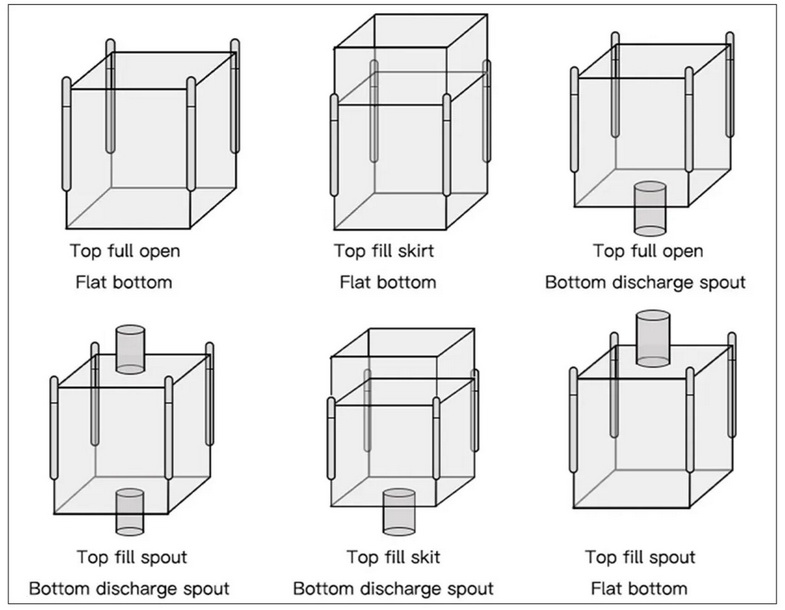 Top full open
Flat bottom

Top fill skirt
Flat bottom

Top full open
Bottom discharge spout

Top fill spout
Bottom discharge spout

Top fill skit
Bottom discharge spout

Top fill spout
Flat bottom