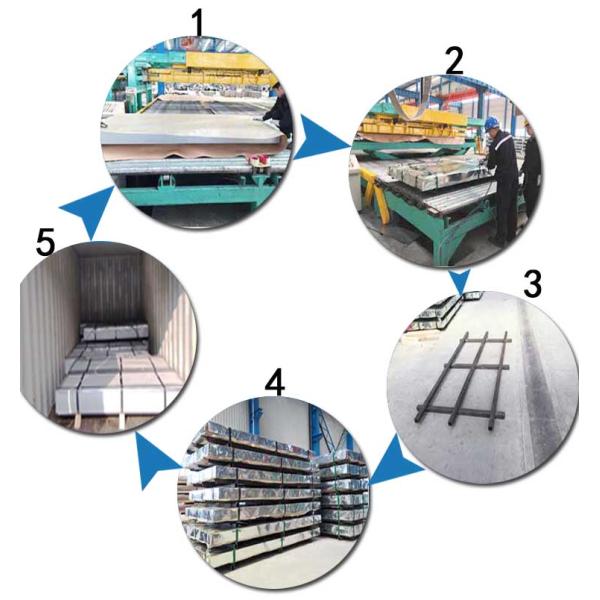 1

2

3

4

5