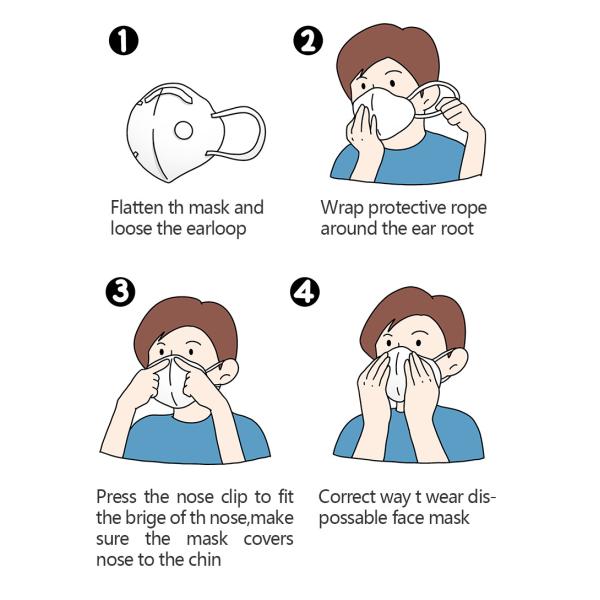 1

Flatten th mask and loose the earloop

2

Wrap protective rope around the ear root

3

Press the nose clip to fit the brige of th nose,make sure the mask covers nose to the chin

4

Correct way t wear dispossable face mask